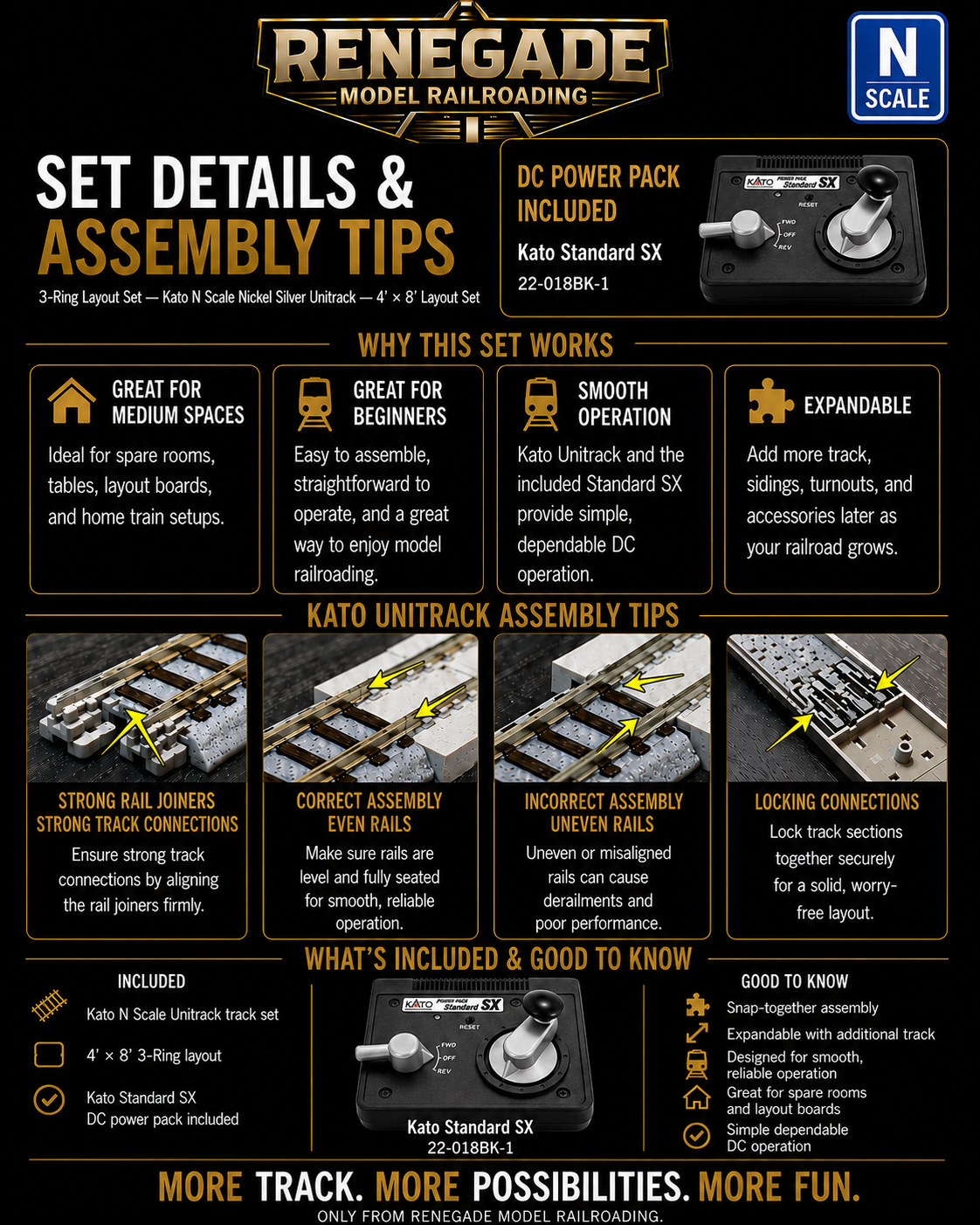 RENEGADE
MODEL RAILROADING

N
SCALE

SET DETAILS &
ASSEMBLY TIPS

3-Ring Layout Set — Kato N Scale Nickel Silver Unitrack — 4' × 8' Layout Set

DC POWER PACK INCLUDED

Kato Standard SX
22-018BK-1

KATO POWER PACK Standard SX
RESET
FWD
OFF
REV

WHY THIS SET WORKS

GREAT FOR MEDIUM SPACES
Ideal for spare rooms, tables, layout boards, and home train setups.

GREAT FOR BEGINNERS
Easy to assemble, straightforward to operate, and a great way to enjoy model railroading.

SMOOTH OPERATION
Kato Unitrack and the included Standard SX provide simple, dependable DC operation.

EXPANDABLE
Add more track, sidings, turnouts, and accessories later as your railroad grows.

KATO UNITRACK ASSEMBLY TIPS

STRONG RAIL JOINERS
STRONG TRACK CONNECTIONS
Ensure strong track connections by aligning the rail joiners firmly.

CORRECT ASSEMBLY
EVEN RAILS
Make sure rails are level and fully seated for smooth, reliable operation.

INCORRECT ASSEMBLY
UNEVEN RAILS
Uneven or misaligned rails can cause derailments and poor performance.

LOCKING CONNECTIONS
Lock track sections together securely for a solid, worry-free layout.

WHAT'S INCLUDED & GOOD TO KNOW

INCLUDED
Kato N Scale Unitrack track set
4' × 8' 3-Ring layout
Kato Standard SX
DC power pack included

KATO POWER PACK Standard SX
RESET
FWD
OFF
REV
Kato Standard SX
22-018BK-1

GOOD TO KNOW
Snap-together assembly
Expandable with additional track
Designed for smooth, reliable operation
Great for spare rooms and layout boards
Simple dependable DC operation

MORE TRACK. MORE POSSIBILITIES. MORE FUN.
ONLY FROM RENEGADE MODEL RAILROADING.