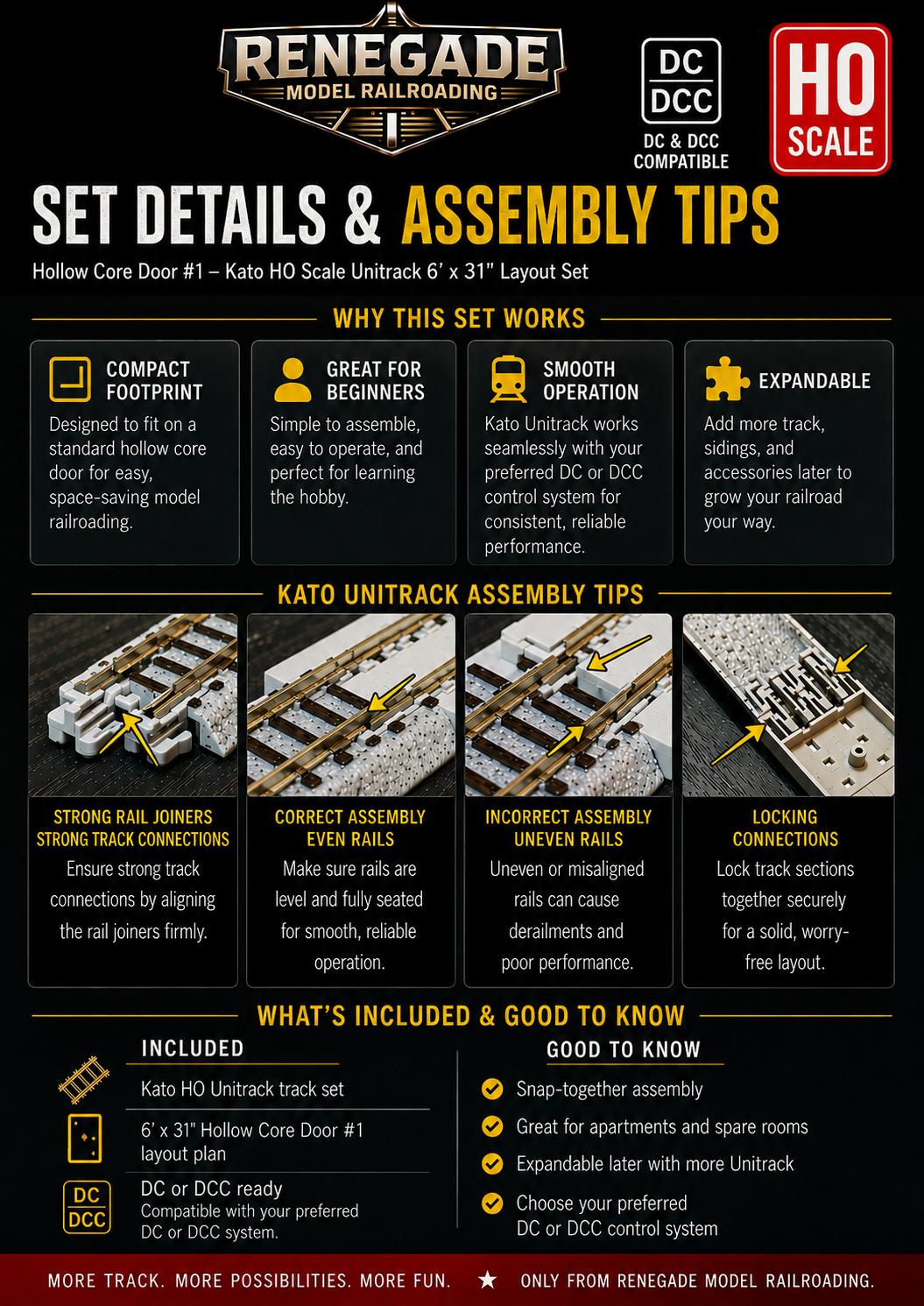 RENEGADE
MODEL RAILROADING

DC
DCC
DC & DCC COMPATIBLE

HO SCALE

SET DETAILS & ASSEMBLY TIPS

Hollow Core Door #1 – Kato HO Scale Unitrack 6' x 31" Layout Set

WHY THIS SET WORKS

COMPACT FOOTPRINT
Designed to fit on a standard hollow core door for easy, space-saving model railroading.

GREAT FOR BEGINNERS
Simple to assemble, easy to operate, and perfect for learning the hobby.

SMOOTH OPERATION
Kato Unitrack works seamlessly with your preferred DC or DCC control system for consistent, reliable performance.

EXPANDABLE
Add more track, sidings, and accessories later to grow your railroad your way.

KATO UNITRACK ASSEMBLY TIPS

STRONG RAIL JOINERS
STRONG TRACK CONNECTIONS
Ensure strong track connections by aligning the rail joiners firmly.

CORRECT ASSEMBLY
EVEN RAILS
Make sure rails are level and fully seated for smooth, reliable operation.

INCORRECT ASSEMBLY
UNEVEN RAILS
Uneven or misaligned rails can cause derailments and poor performance.

LOCKING CONNECTIONS
Lock track sections together securely for a solid, worry-free layout.

WHAT'S INCLUDED & GOOD TO KNOW

INCLUDED
Kato HO Unitrack track set
6' x 31" Hollow Core Door #1 layout plan
DC
DCC
DC or DCC ready
Compatible with your preferred DC or DCC system.

GOOD TO KNOW
Snap-together assembly
Great for apartments and spare rooms
Expandable later with more Unitrack
Choose your preferred DC or DCC control system

MORE TRACK. MORE POSSIBILITIES. MORE FUN. ★ ONLY FROM RENEGADE MODEL RAILROADING.