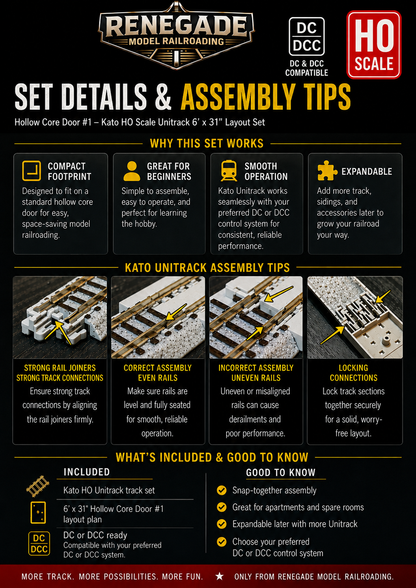 RENEGADE
MODEL RAILROADING

DC
DCC
DC & DCC COMPATIBLE

HO
SCALE

SET DETAILS & ASSEMBLY TIPS

Hollow Core Door #1 – Kato HO Scale Unitrack 6' x 31" Layout Set

WHY THIS SET WORKS

COMPACT FOOTPRINT
Designed to fit on a standard hollow core door for easy, space-saving model railroading.

GREAT FOR BEGINNERS
Simple to assemble, easy to operate, and perfect for learning the hobby.

SMOOTH OPERATION
Kato Unitrack works seamlessly with your preferred DC or DCC control system for consistent, reliable performance.

EXPANDABLE
Add more track, sidings, and accessories later to grow your railroad your way.

KATO UNITRACK ASSEMBLY TIPS

STRONG RAIL JOINERS
STRONG TRACK CONNECTIONS
Ensure strong track connections by aligning the rail joiners firmly.

CORRECT ASSEMBLY
EVEN RAILS
Make sure rails are level and fully seated for smooth, reliable operation.

INCORRECT ASSEMBLY
UNEVEN RAILS
Uneven or misaligned rails can cause derailments and poor performance.

LOCKING
CONNECTIONS
Lock track sections together securely for a solid, worry-free layout.

WHAT'S INCLUDED & GOOD TO KNOW

INCLUDED
Kato HO Unitrack track set
6' x 31" Hollow Core Door #1 layout plan
DC
DCC
DC or DCC ready
Compatible with your preferred DC or DCC system.

GOOD TO KNOW
Snap-together assembly
Great for apartments and spare rooms
Expandable later with more Unitrack
Choose your preferred DC or DCC control system

MORE TRACK. MORE POSSIBILITIES. MORE FUN. ★ ONLY FROM RENEGADE MODEL RAILROADING.